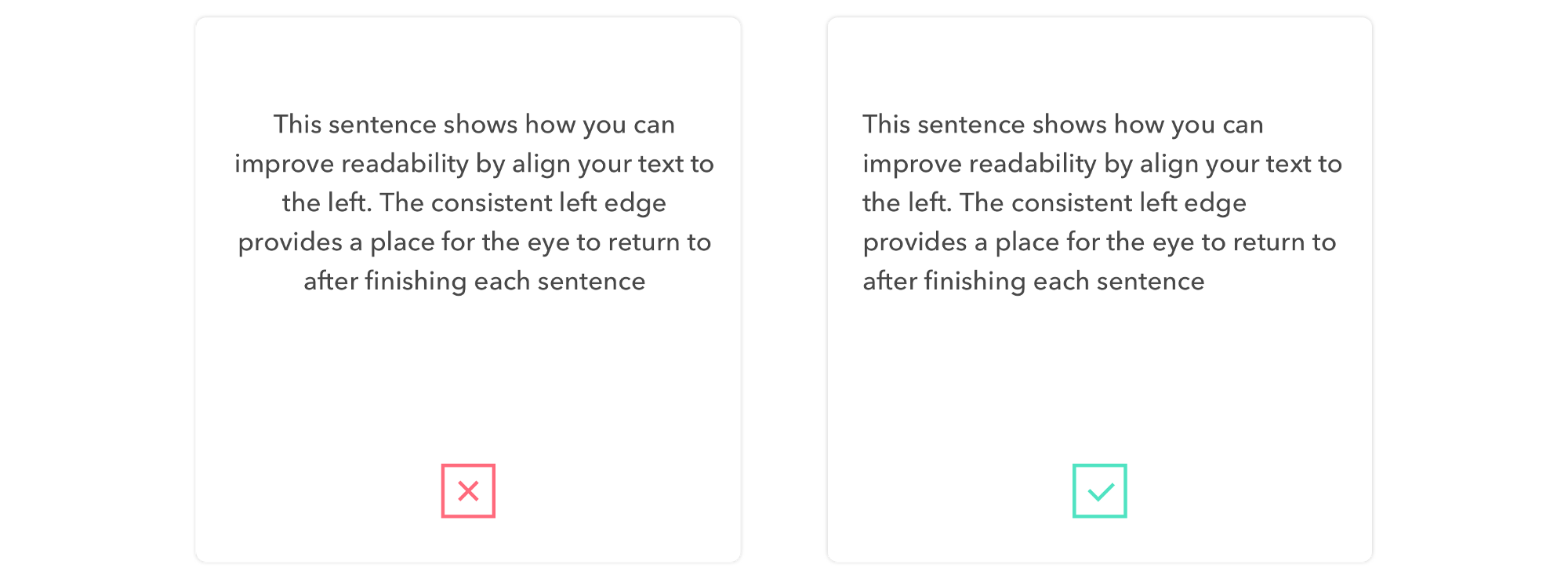 This sentence shows how you can improve readability by align your text to the left. The consistent left edge provides a place for the eye to return to after finishing each sentence

This sentence shows how you can improve readability by align your text to the left. The consistent left edge provides a place for the eye to return to after finishing each sentence